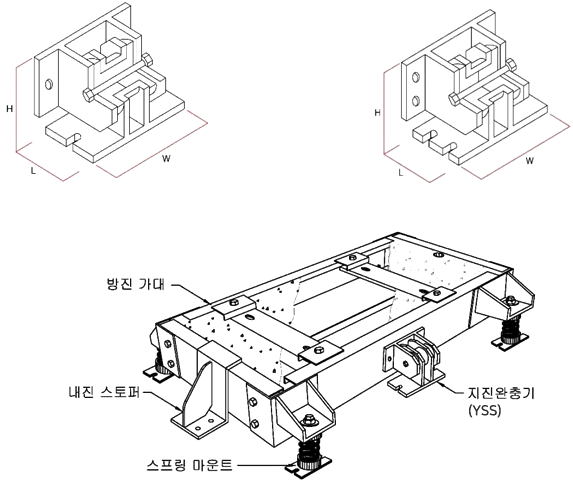 H
L
W

H
L
W

방진 가대
내진 스토퍼
스프링 마운트
지진완충기
(YSS)